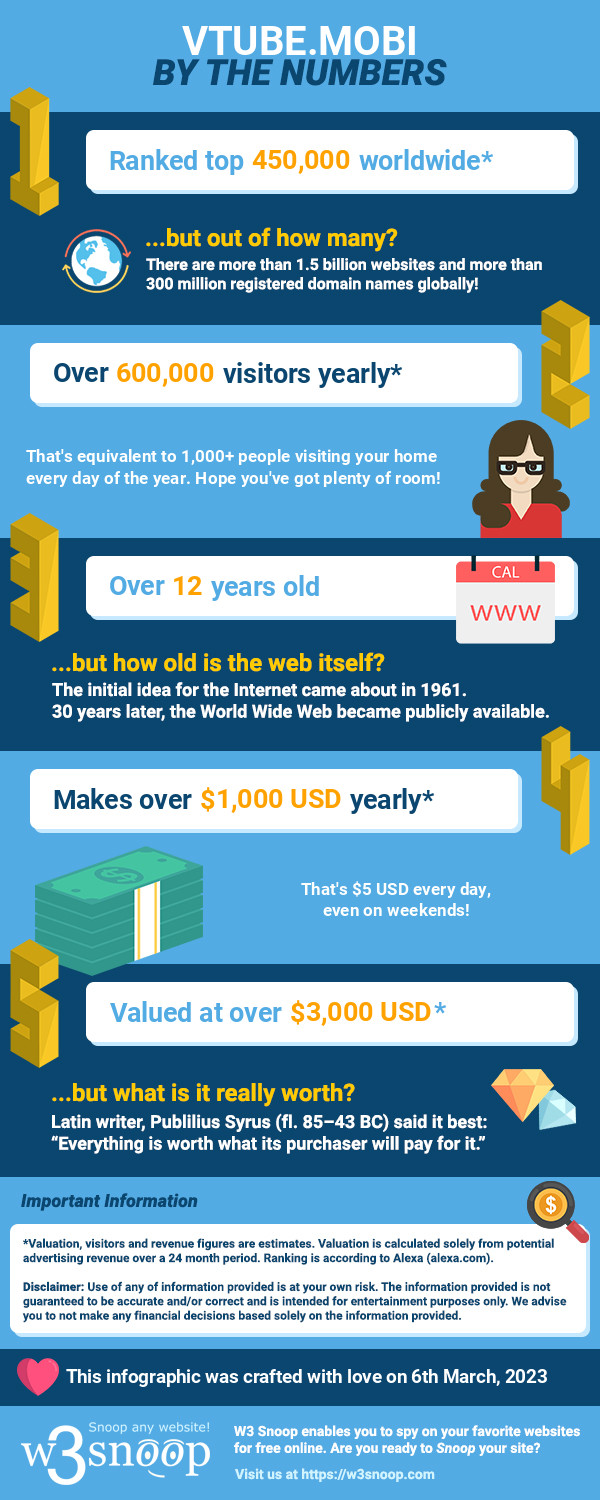 VTUBE.MOBI
BY THE NUMBERS

Ranked top 450,000 worldwide*

...but out of how many?
There are more than 1.5 billion websites and more than 300 million registered domain names globally!

Over 600,000 visitors yearly*

That's equivalent to 1,000+ people visiting your home every day of the year. Hope you've got plenty of room!

Over 12 years old

CAL
WWW

...but how old is the web itself?
The initial idea for the Internet came about in 1961.
30 years later, the World Wide Web became publicly available.

Makes over $1,000 USD yearly*

That's $5 USD every day, even on weekends!

Valued at over $3,000 USD*

...but what is it really worth?
Latin writer, Publilius Syrus (fl. 85–43 BC) said it best:
"Everything is worth what its purchaser will pay for it."

Important Information

*Valuation, visitors and revenue figures are estimates. Valuation is calculated solely from potential advertising revenue over a 24 month period. Ranking is according to Alexa (alexa.com).

Disclaimer: Use of any of information provided is at your own risk. The information provided is not guaranteed to be accurate and/or correct and is intended for entertainment purposes only. We advise you to not make any financial decisions based solely on the information provided.

This infographic was crafted with love on 6th March, 2023

Snoop any website!
w3snoop

W3 Snoop enables you to spy on your favorite websites for free online. Are you ready to Snoop your site?

Visit us at https://w3snoop.com