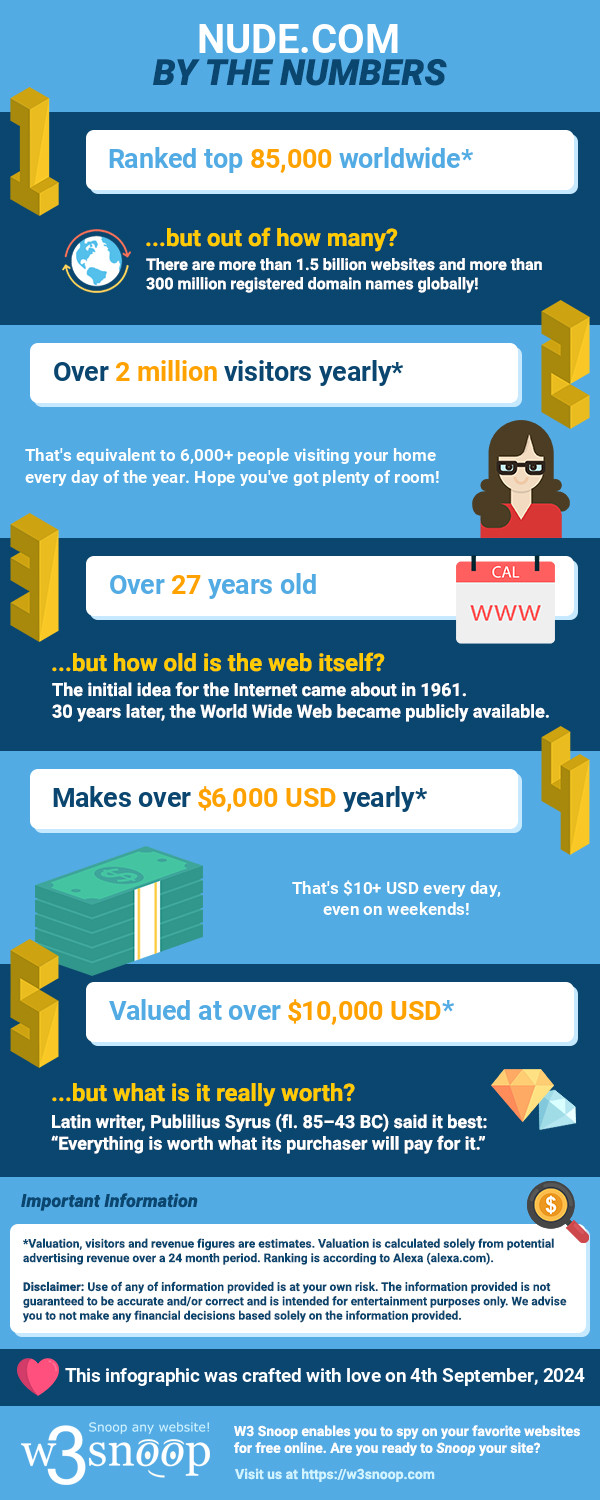 NUDE.COM
BY THE NUMBERS

1

Ranked top 85,000 worldwide*

...but out of how many?
There are more than 1.5 billion websites and more than 300 million registered domain names globally!

2

Over 2 million visitors yearly*

That's equivalent to 6,000+ people visiting your home every day of the year. Hope you've got plenty of room!

3

Over 27 years old

CAL
WWW

...but how old is the web itself?
The initial idea for the Internet came about in 1961.
30 years later, the World Wide Web became publicly available.

4

Makes over $6,000 USD yearly*

That's $10+ USD every day, even on weekends!

5

Valued at over $10,000 USD*

...but what is it really worth?
Latin writer, Publilius Syrus (fl. 85–43 BC) said it best:
"Everything is worth what its purchaser will pay for it."

Important Information

*Valuation, visitors and revenue figures are estimates. Valuation is calculated solely from potential advertising revenue over a 24 month period. Ranking is according to Alexa (alexa.com).

Disclaimer: Use of any of information provided is at your own risk. The information provided is not guaranteed to be accurate and/or correct and is intended for entertainment purposes only. We advise you to not make any financial decisions based solely on the information provided.

This infographic was crafted with love on 4th September, 2024

Snoop any website!
w3snoop

W3 Snoop enables you to spy on your favorite websites for free online. Are you ready to Snoop your site?

Visit us at https://w3snoop.com