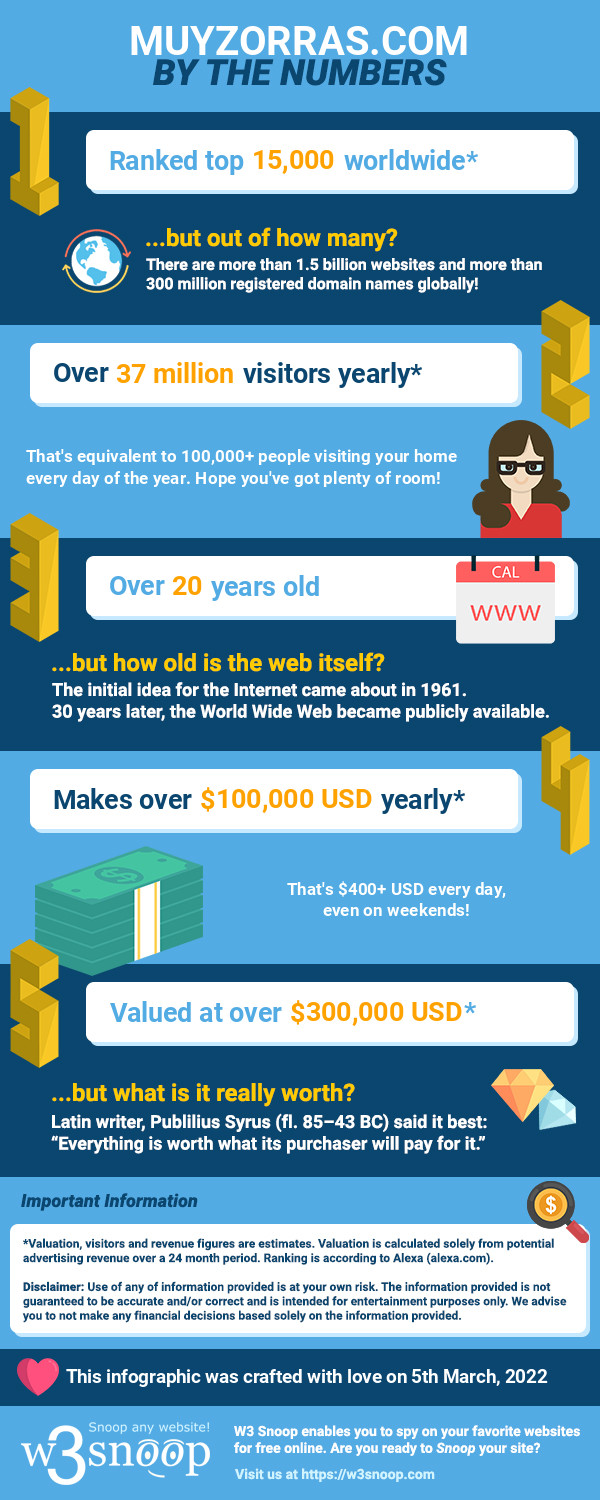 MUYZORRAS.COM
BY THE NUMBERS

1

Ranked top 15,000 worldwide*

...but out of how many?
There are more than 1.5 billion websites and more than 300 million registered domain names globally!

2

Over 37 million visitors yearly*

That's equivalent to 100,000+ people visiting your home every day of the year. Hope you've got plenty of room!

3

Over 20 years old

CAL
WWW

...but how old is the web itself?
The initial idea for the Internet came about in 1961. 30 years later, the World Wide Web became publicly available.

4

Makes over $100,000 USD yearly*

That's $400+ USD every day, even on weekends!

5

Valued at over $300,000 USD*

...but what is it really worth?
Latin writer, Publilius Syrus (fl. 85–43 BC) said it best: "Everything is worth what its purchaser will pay for it."

Important Information

*Valuation, visitors and revenue figures are estimates. Valuation is calculated solely from potential advertising revenue over a 24 month period. Ranking is according to Alexa (alexa.com).

Disclaimer: Use of any of information provided is at your own risk. The information provided is not guaranteed to be accurate and/or correct and is intended for entertainment purposes only. We advise you to not make any financial decisions based solely on the information provided.

This infographic was crafted with love on 5th March, 2022

Snoop any website!
w3snoop

W3 Snoop enables you to spy on your favorite websites for free online. Are you ready to Snoop your site?

Visit us at https://w3snoop.com