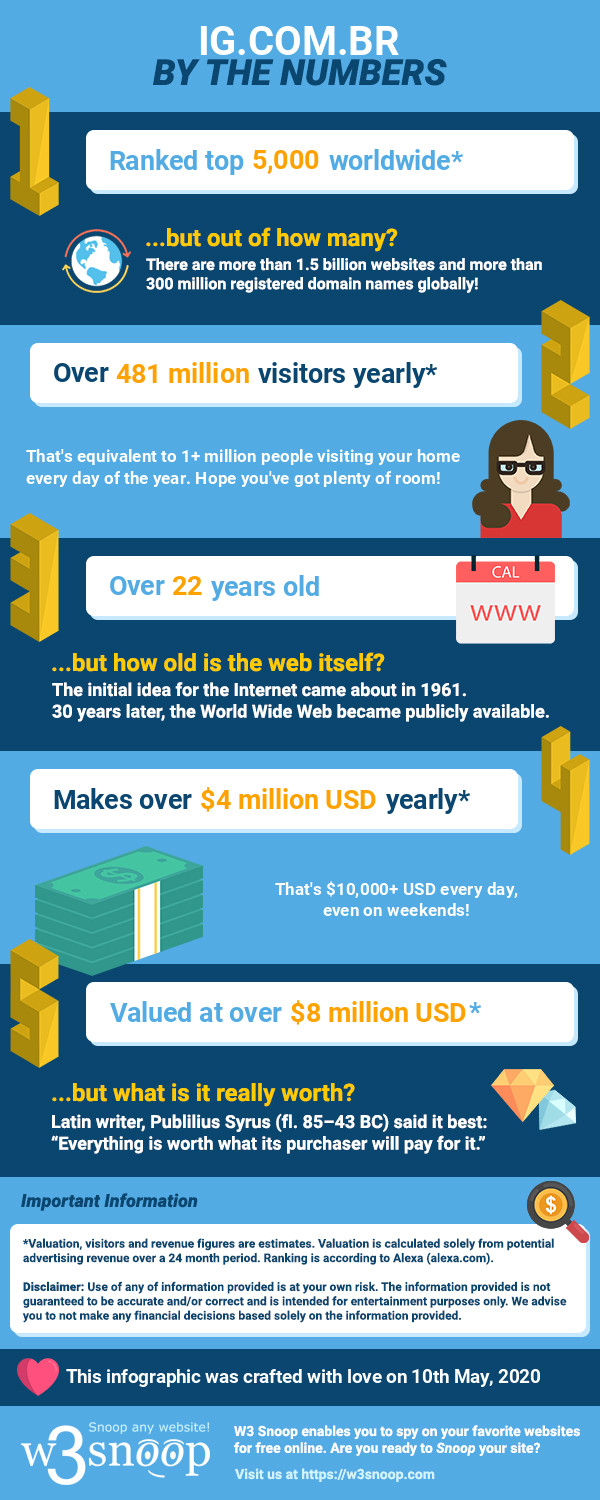 IG.COM.BR
BY THE NUMBERS

Ranked top 5,000 worldwide*

...but out of how many?
There are more than 1.5 billion websites and more than 300 million registered domain names globally!

Over 481 million visitors yearly*

That's equivalent to 1+ million people visiting your home every day of the year. Hope you've got plenty of room!

Over 22 years old

CAL
WWW

...but how old is the web itself?
The initial idea for the Internet came about in 1961. 30 years later, the World Wide Web became publicly available.

Makes over $4 million USD yearly*

That's $10,000+ USD every day, even on weekends!

Valued at over $8 million USD*

...but what is it really worth?
Latin writer, Publilius Syrus (fl. 85–43 BC) said it best: "Everything is worth what its purchaser will pay for it."

Important Information

*Valuation, visitors and revenue figures are estimates. Valuation is calculated solely from potential advertising revenue over a 24 month period. Ranking is according to Alexa (alexa.com).

Disclaimer: Use of any of information provided is at your own risk. The information provided is not guaranteed to be accurate and/or correct and is intended for entertainment purposes only. We advise you to not make any financial decisions based solely on the information provided.

This infographic was crafted with love on 10th May, 2020

Snoop any website!
w3snoop

W3 Snoop enables you to spy on your favorite websites for free online. Are you ready to Snoop your site?

Visit us at https://w3snoop.com