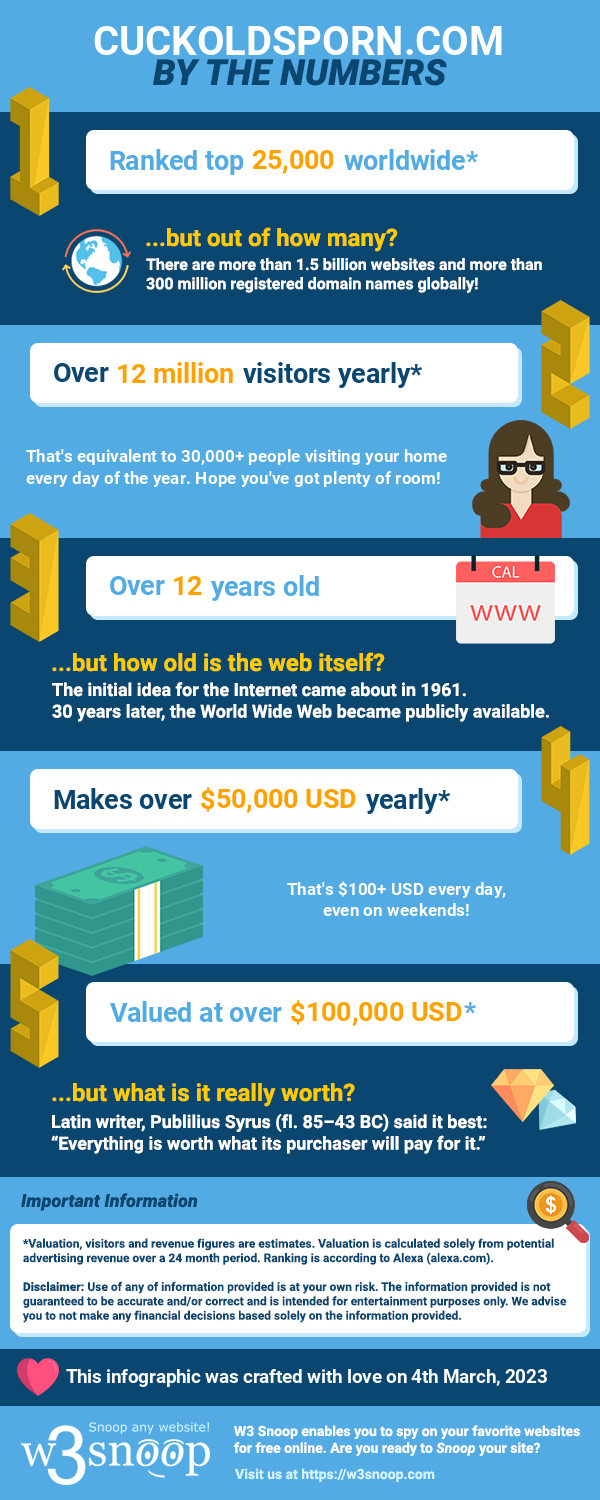 CUCKOLDSPORN.COM
BY THE NUMBERS

1

Ranked top 25,000 worldwide*

...but out of how many?
There are more than 1.5 billion websites and more than 300 million registered domain names globally!

2

Over 12 million visitors yearly*

That's equivalent to 30,000+ people visiting your home every day of the year. Hope you've got plenty of room!

3

Over 12 years old

CAL
WWW

...but how old is the web itself?
The initial idea for the Internet came about in 1961. 30 years later, the World Wide Web became publicly available.

4

Makes over $50,000 USD yearly*

That's $100+ USD every day, even on weekends!

5

Valued at over $100,000 USD*

...but what is it really worth?
Latin writer, Publilius Syrus (fl. 85–43 BC) said it best: "Everything is worth what its purchaser will pay for it."

Important Information

*Valuation, visitors and revenue figures are estimates. Valuation is calculated solely from potential advertising revenue over a 24 month period. Ranking is according to Alexa (alexa.com).

Disclaimer: Use of any of information provided is at your own risk. The information provided is not guaranteed to be accurate and/or correct and is intended for entertainment purposes only. We advise you to not make any financial decisions based solely on the information provided.

This infographic was crafted with love on 4th March, 2023

Snoop any website!
w3snoop

W3 Snoop enables you to spy on your favorite websites for free online. Are you ready to Snoop your site?

Visit us at https://w3snoop.com